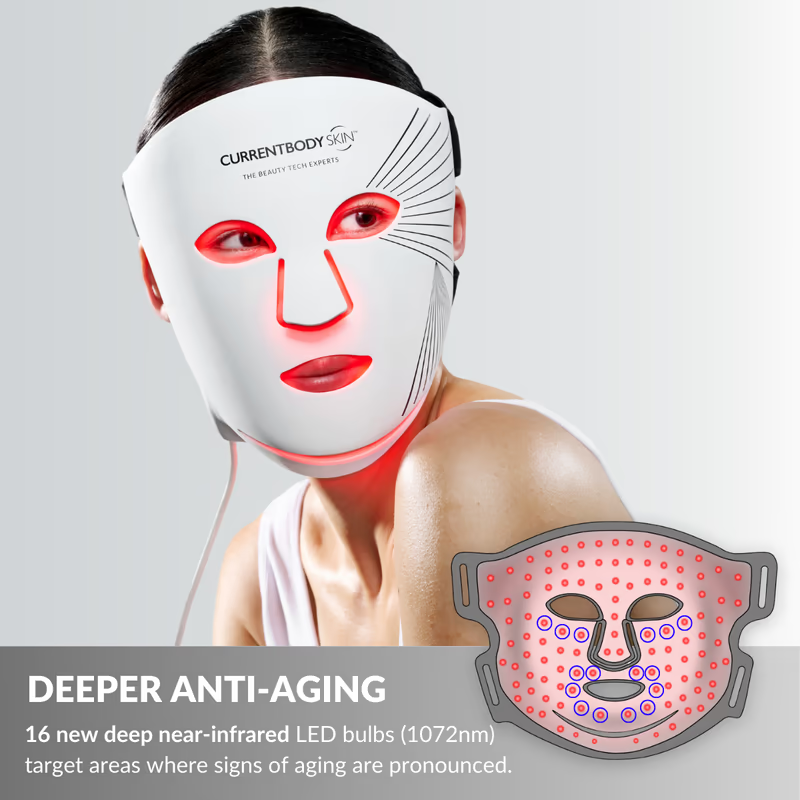 CURRENTBODY SKIN™
THE BEAUTY TECH EXPERTS

DEEPER ANTI-AGING

16 new deep near-infrared LED bulbs (1072nm) target areas where signs of aging are pronounced.